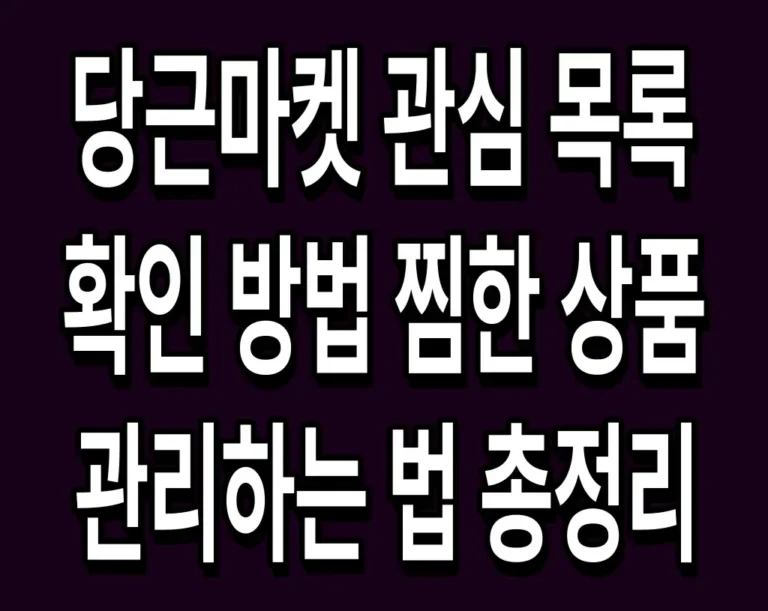 당근마켓 관심 목록 확인 방법 찜한 상품 관리하는 법 총정리