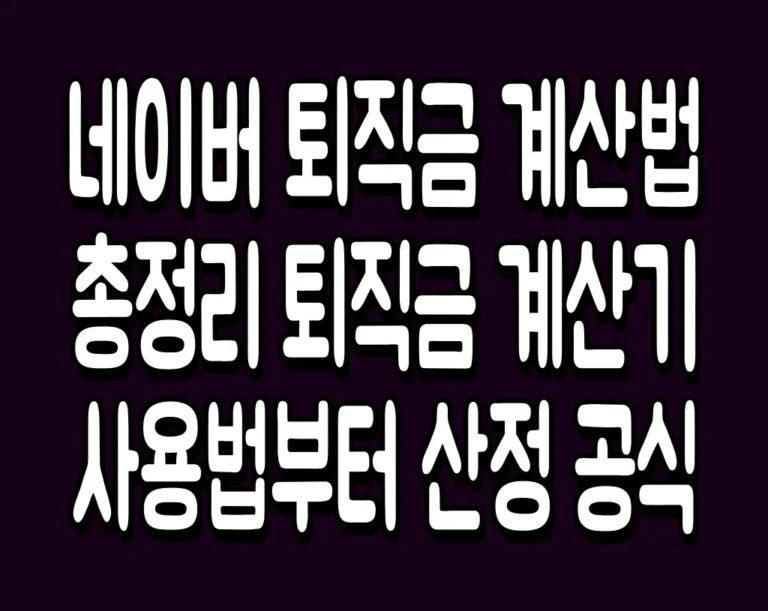 네이버 퇴직금 계산법 총정리 퇴직금 계산기 사용법부터 산정 공식